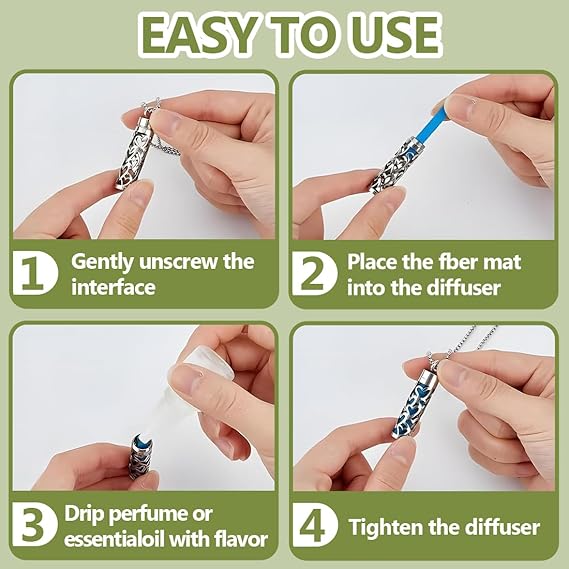 EASY TO USE

1 Gently unscrew the interface

2 Place the fber mat into the diffuser

3 Drip perfume or essentialoil with flavor

4 Tighten the diffuser